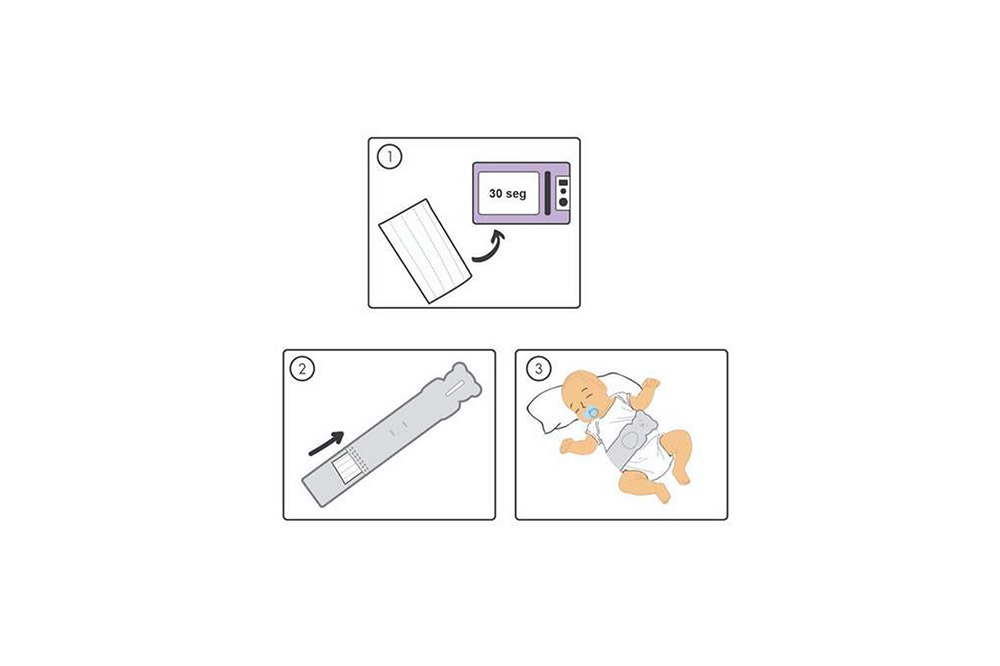 1

30 seg

2

3